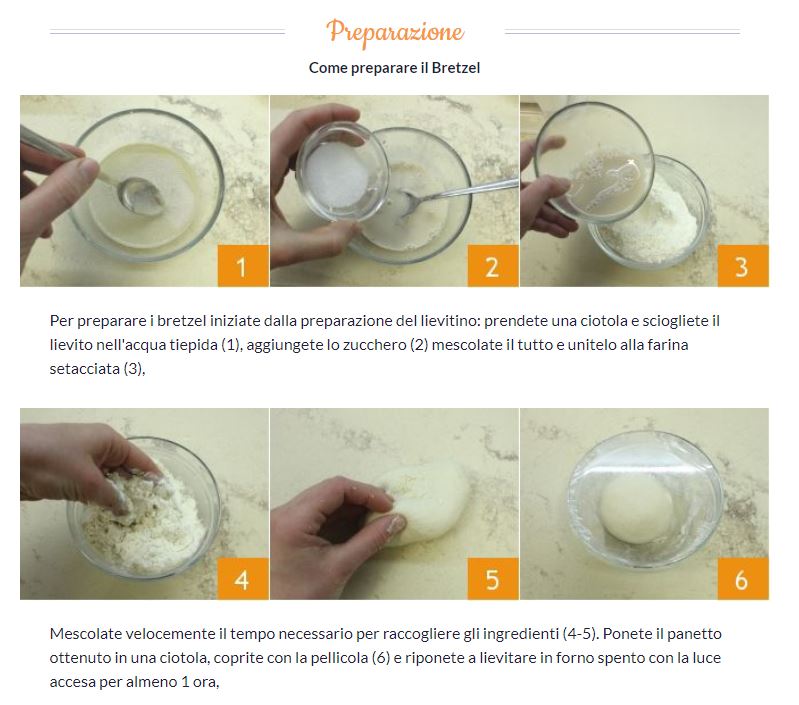 Preparazione

Come preparare il Bretzel

1

2

3

Per preparare i bretzel iniziate dalla preparazione del lievitino: prendete una ciotola e sciogliete il lievito nell'acqua tiepida (1), aggiungete lo zucchero (2) mescolate il tutto e unitelo alla farina setacciata (3),

4

5

6

Mescolate velocemente il tempo necessario per raccogliere gli ingredienti (4-5). Ponete il panetto ottenuto in una ciotola, coprite con la pellicola (6) e riponete a lievitare in forno spento con la luce accesa per almeno 1 ora,